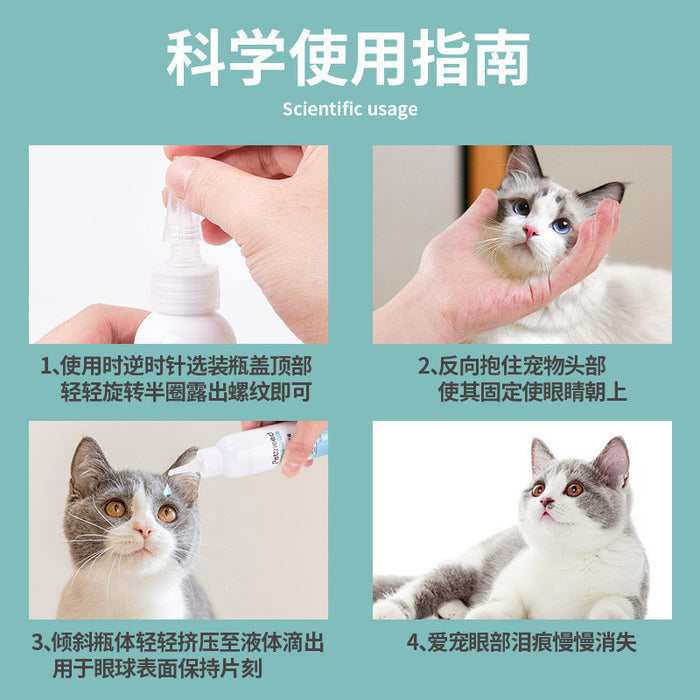 科学使用指南

Scientific usage

1、使用时逆时针选装瓶盖顶部
轻轻旋转半圈露出螺纹即可

2、反向抱住宠物头部
使其固定使眼睛朝上

Pettineed

3、倾斜瓶体轻轻挤压至液体滴出
用于眼球表面保持片刻

4、爱宠眼部泪痕慢慢消失