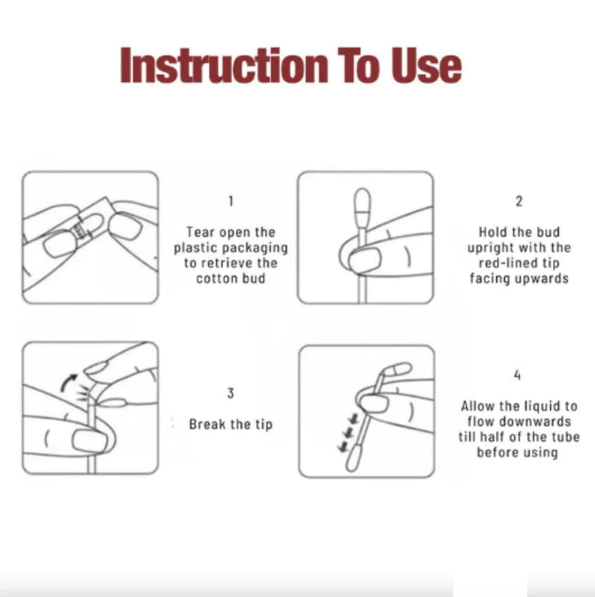 Instruction To Use

1

Tear open the plastic packaging to retrieve the cotton bud

2

Hold the bud upright with the red-lined tip facing upwards

3

Break the tip

4

Allow the liquid to flow downwards till half of the tube before using